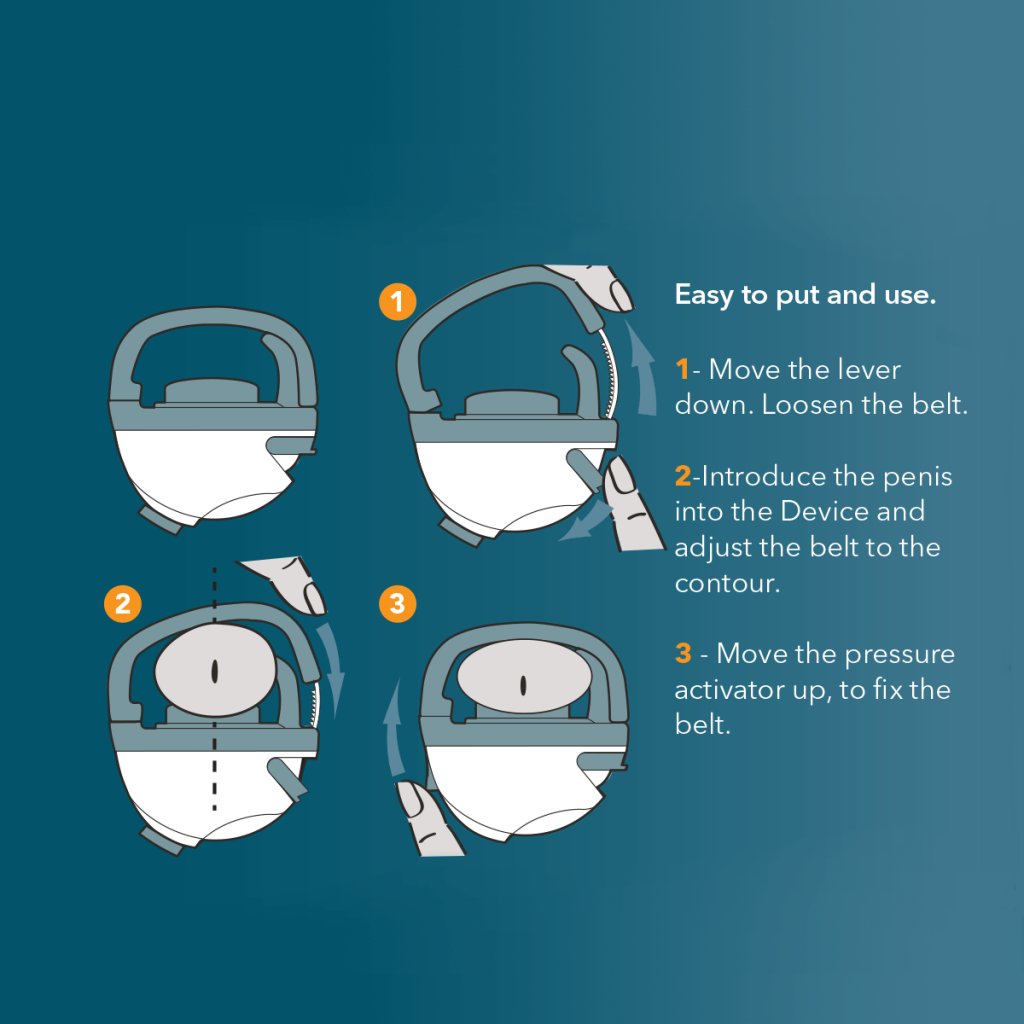 1

2

3

Easy to put and use.

1- Move the lever down. Loosen the belt.

2-Introduce the penis into the Device and adjust the belt to the contour.

3 - Move the pressure activator up, to fix the belt.